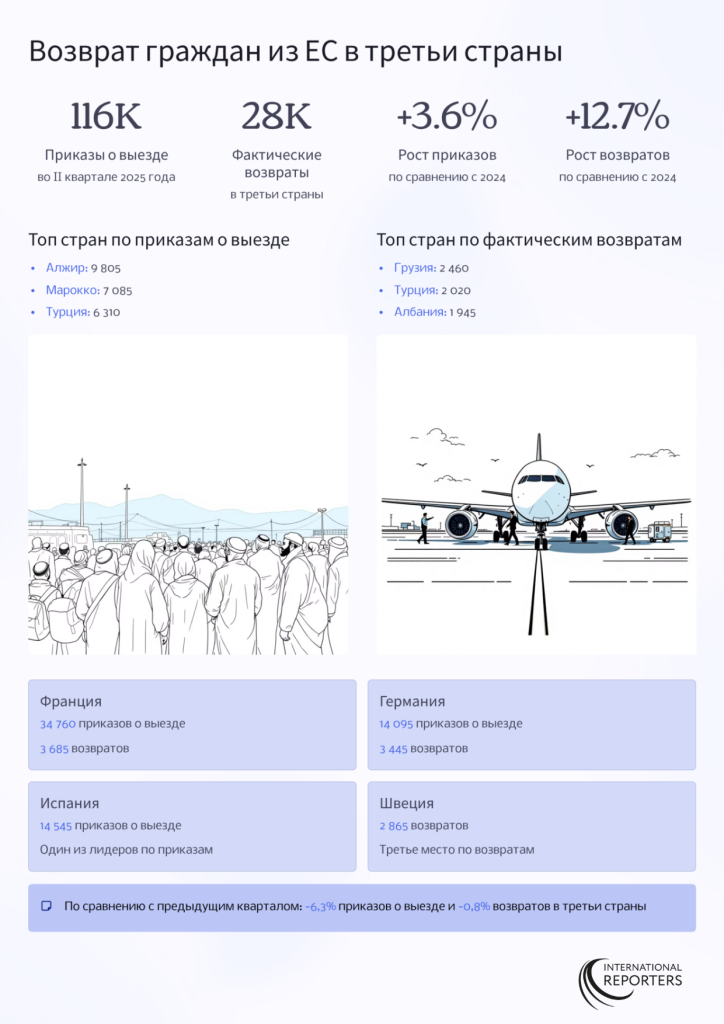 Возврат граждан из ЕС в третьи страны

116K
Приказы о выезде
во II квартале 2025 года

28K
Фактические возвраты
в третьи страны

+3.6%
Рост приказов
по сравнению с 2024

+12.7%
Рост возвратов
по сравнению с 2024

Топ стран по приказам о выезде
- Алжир: 9 805
- Марокко: 7 085
- Турция: 6 310

Топ стран по фактическим возвратам
- Грузия: 2 460
- Турция: 2 020
- Албания: 1 945

Франция
34 760 приказов о выезде
3 685 возвратов

Германия
14 095 приказов о выезде
3 445 возвратов

Испания
14 545 приказов о выезде
Один из лидеров по приказам

Швеция
2 865 возвратов
Третье место по возвратам

По сравнению с предыдущим кварталом: -6,3% приказов о выезде и -0,8% возвратов в третьи страны

INTERNATIONAL REPORTERS